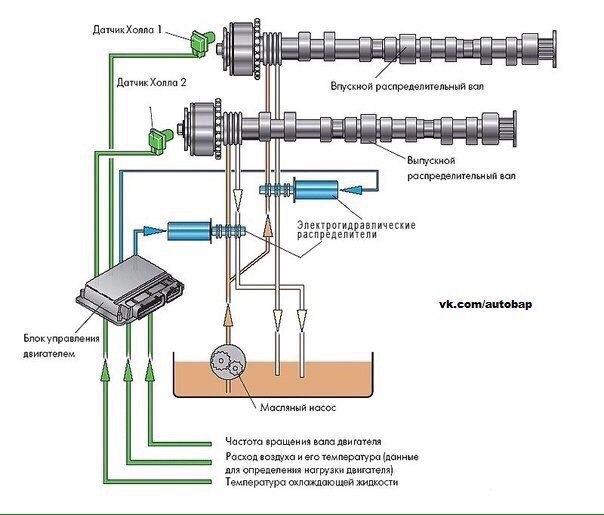 Датчик Холла 1

Датчик Холла 2

Впускной распределительный вал

Выпускной распределительный вал

Электрогидравлические распределители

vk.com/autobap

Блок управления двигателем

Масляный насос

Частота вращения вала двигателя

Расход воздуха и его температура (данные для определения нагрузки двигателя)

Температура охлаждающей жидкости